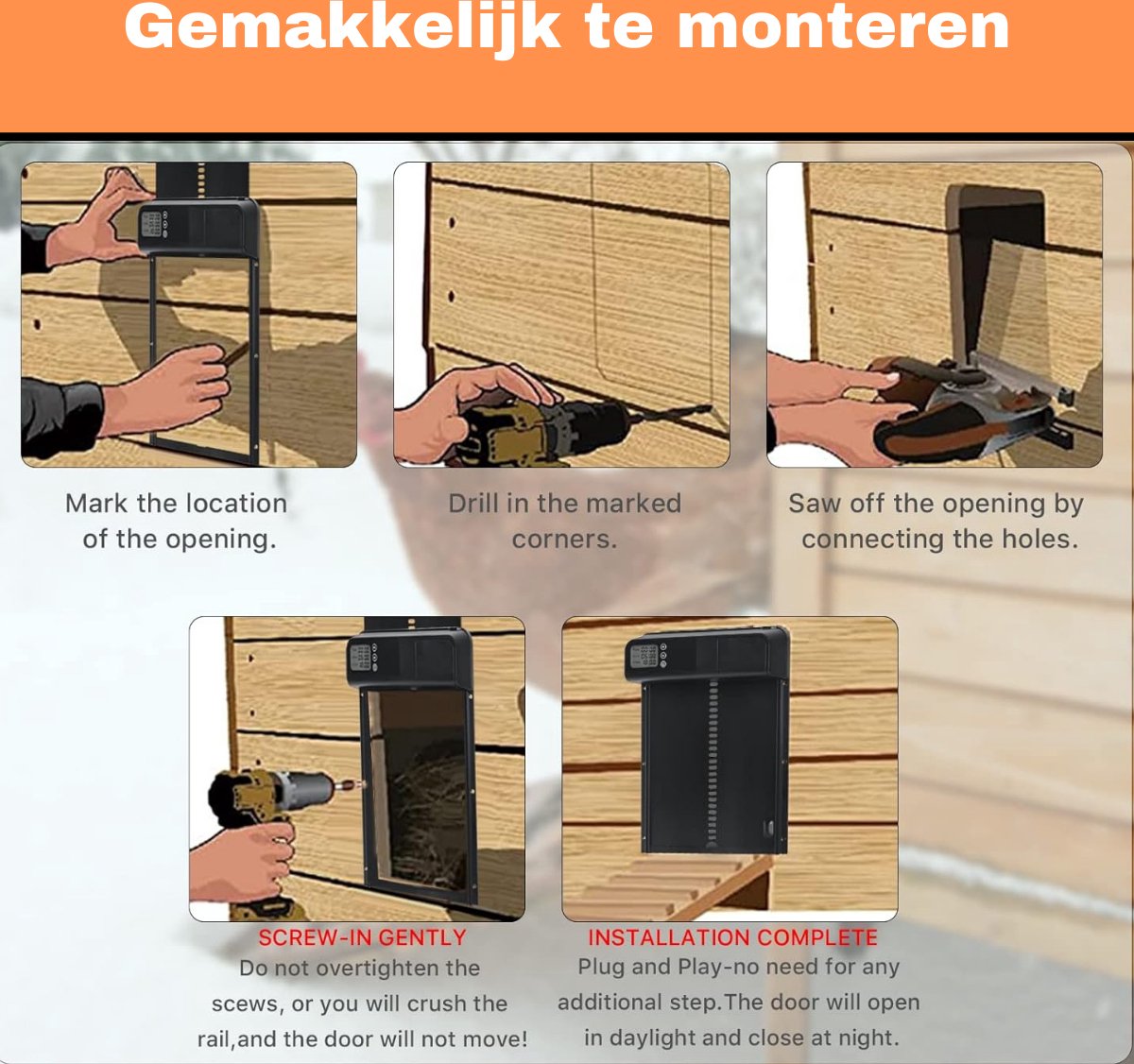 Gemakkelijk te monteren

Mark the location of the opening.

Drill in the marked corners.

Saw off the opening by connecting the holes.

SCREW-IN GENTLY
Do not overtighten the scews, or you will crush the rail,and the door will not move!

INSTALLATION COMPLETE
Plug and Play-no need for any additional step.The door will open in daylight and close at night.